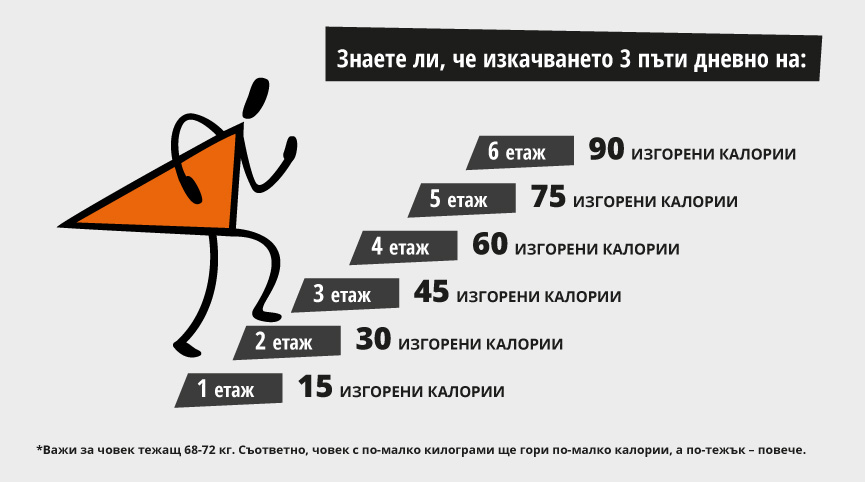 Знаете ли, че изкачването 3 пъти дневно на:

6 етаж 90 ИЗГОРЕНИ КАЛОРИИ

5 етаж 75 ИЗГОРЕНИ КАЛОРИИ

4 етаж 60 ИЗГОРЕНИ КАЛОРИИ

3 етаж 45 ИЗГОРЕНИ КАЛОРИИ

2 етаж 30 ИЗГОРЕНИ КАЛОРИИ

1 етаж 15 ИЗГОРЕНИ КАЛОРИИ

*Важи за човек тежащ 68-72 кг. Съответно, човек с по-малко килограми ще гори по-малко калории, а по-тежък – повече.